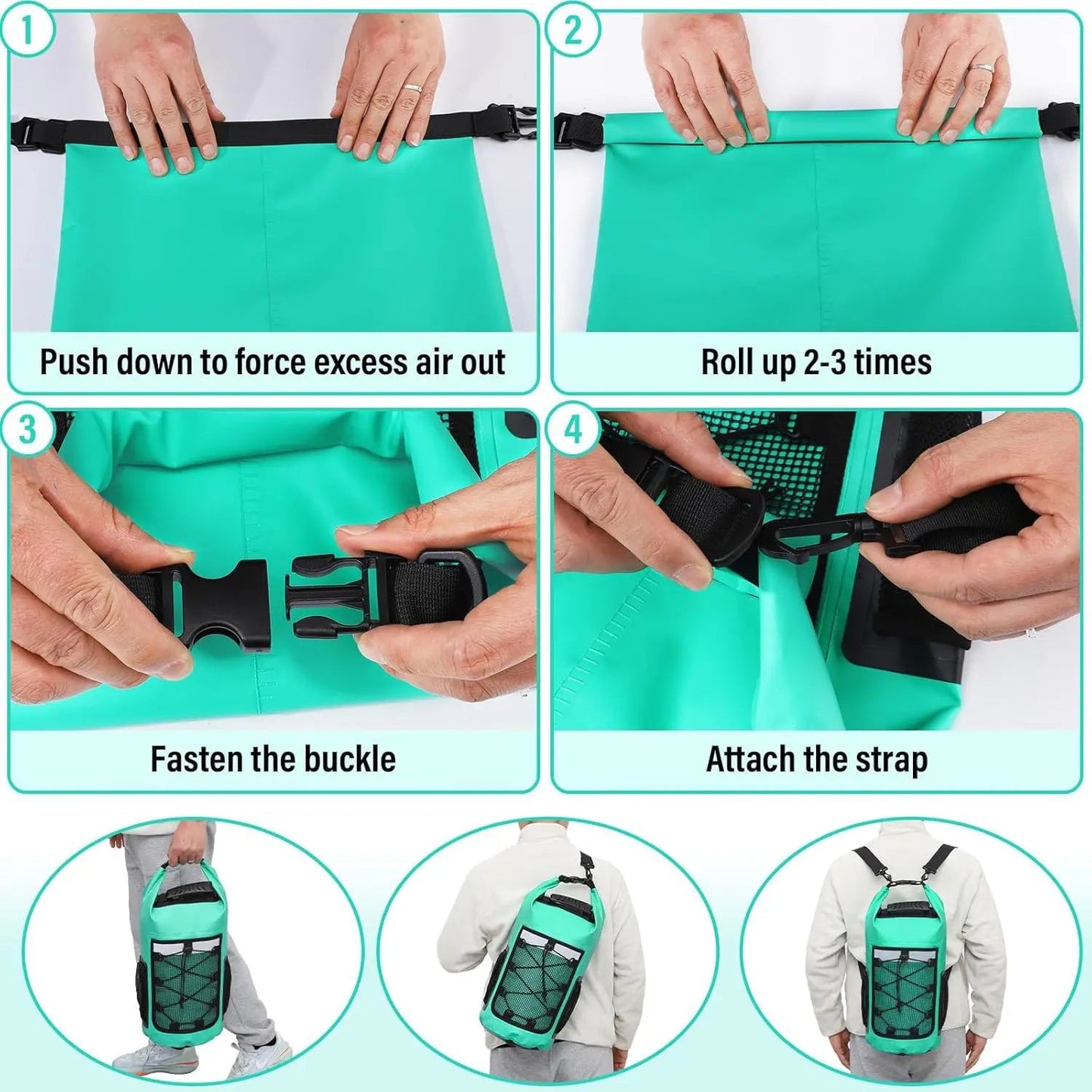 1

Push down to force excess air out

2

Roll up 2-3 times

3

Fasten the buckle

4

Attach the strap