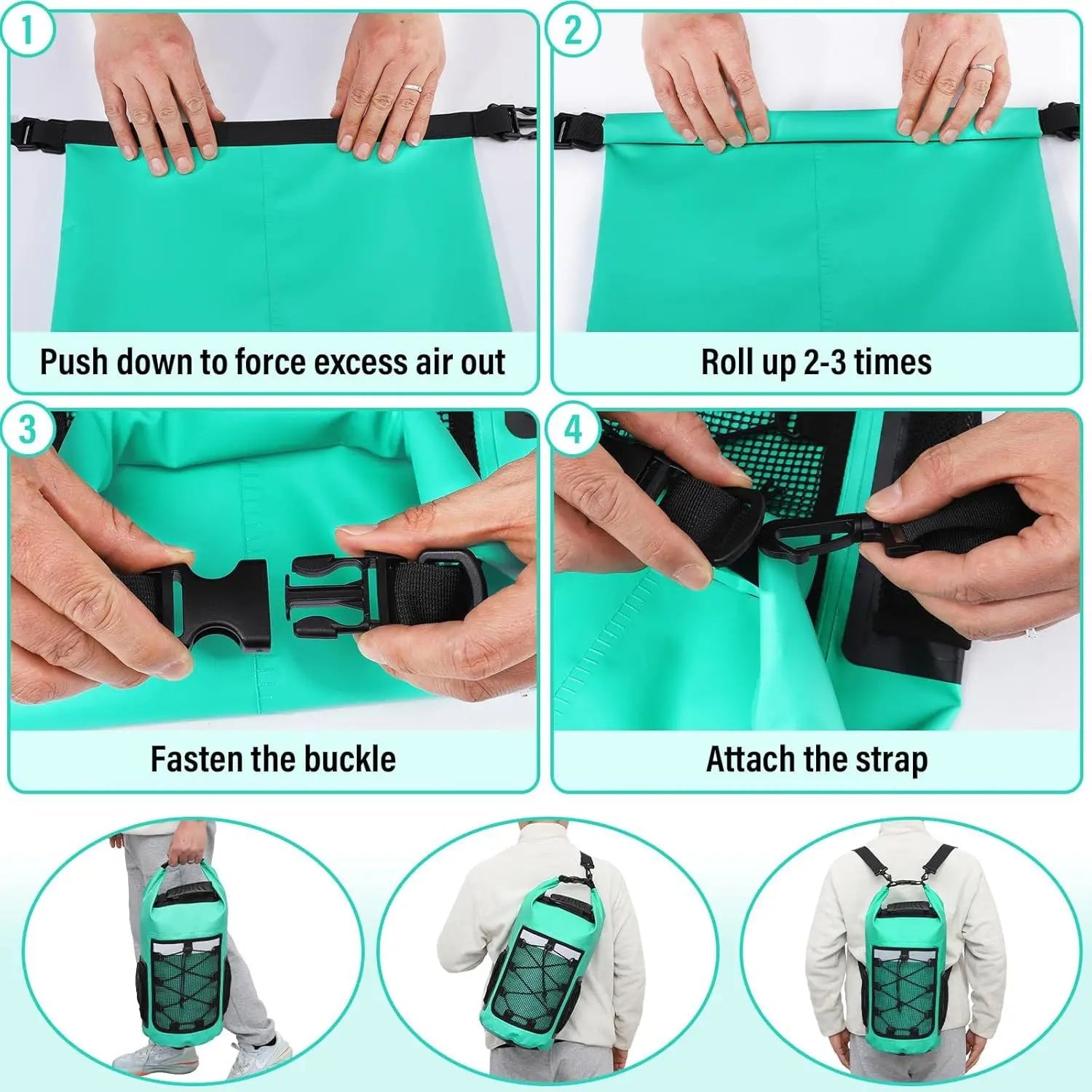 1

Push down to force excess air out

2

Roll up 2-3 times

3

Fasten the buckle

4

Attach the strap