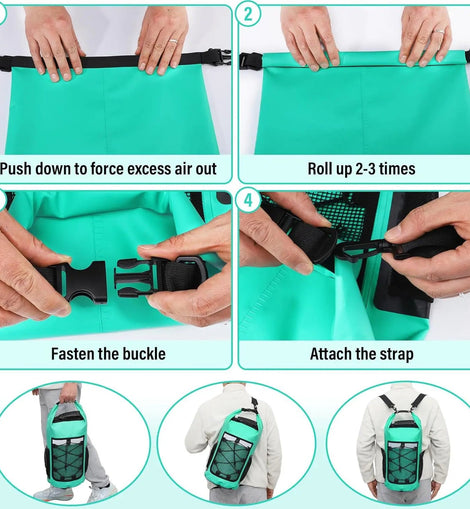 Push down to force excess air out

2

Roll up 2-3 times

Fasten the buckle

4

Attach the strap