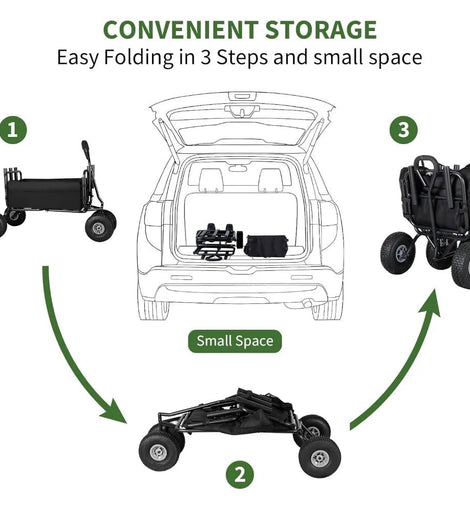 CONVENIENT STORAGE
Easy Folding in 3 Steps and small space

1

3

Small Space

2