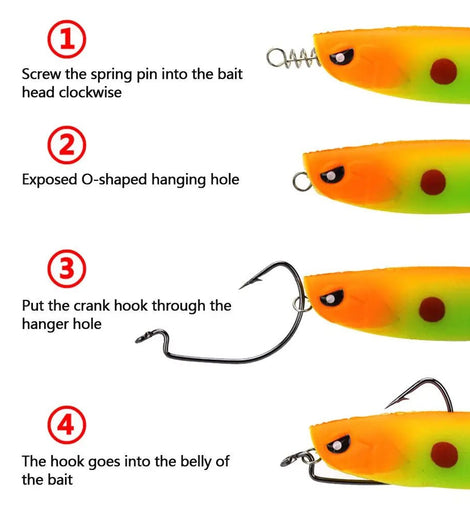 ①
Screw the spring pin into the bait head clockwise

②
Exposed O-shaped hanging hole

③
Put the crank hook through the hanger hole

④
The hook goes into the belly of the bait