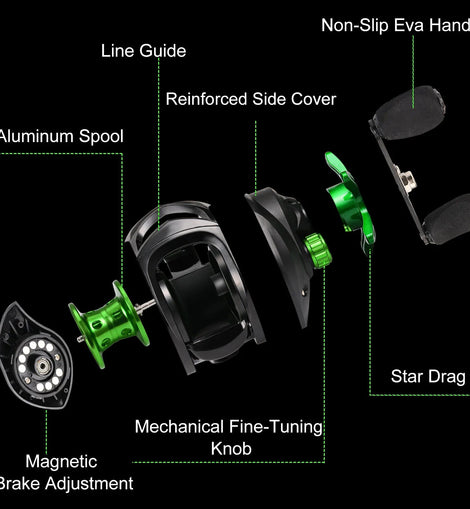 Non-Slip Eva Hand

Line Guide

Reinforced Side Cover

Aluminum Spool

Star Drag

Mechanical Fine-Tuning Knob

Magnetic Brake Adjustment